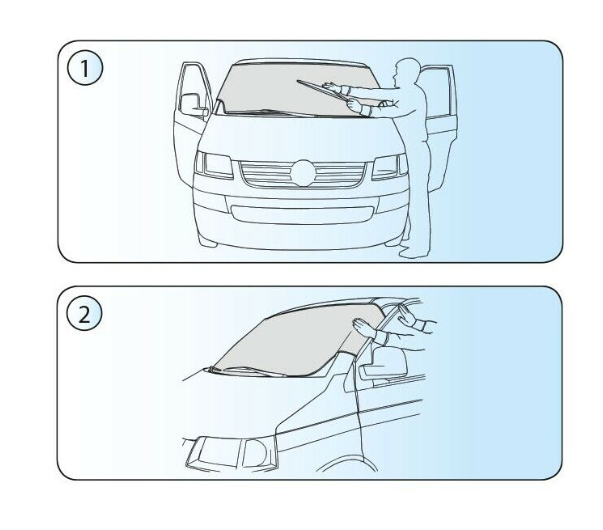 1

2