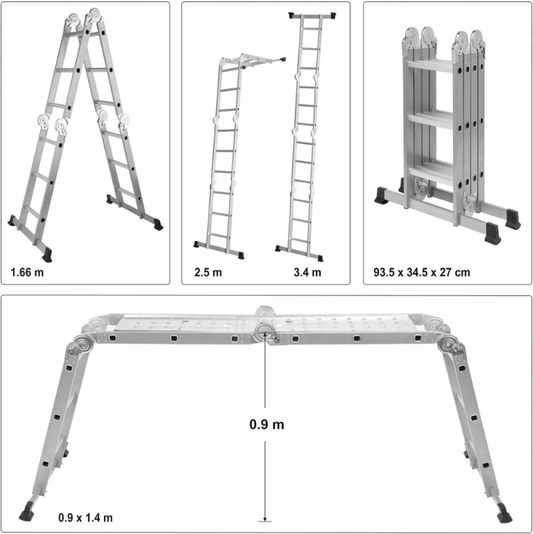 1.66 m

2.5 m

3.4 m

93.5 x 34.5 x 27 cm

0.9 m

0.9 x 1.4 m