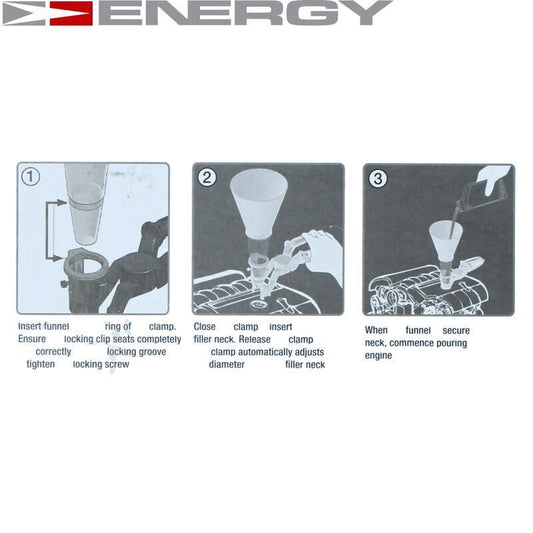 ENERGY

1

Insert funnel ring of clamp. Ensure locking clip seats completely correctly locking groove tighten locking screw

2

Close clamp insert filler neck. Release clamp clamp automatically adjusts diameter filler neck

3

When funnel secure neck, commence pouring engine