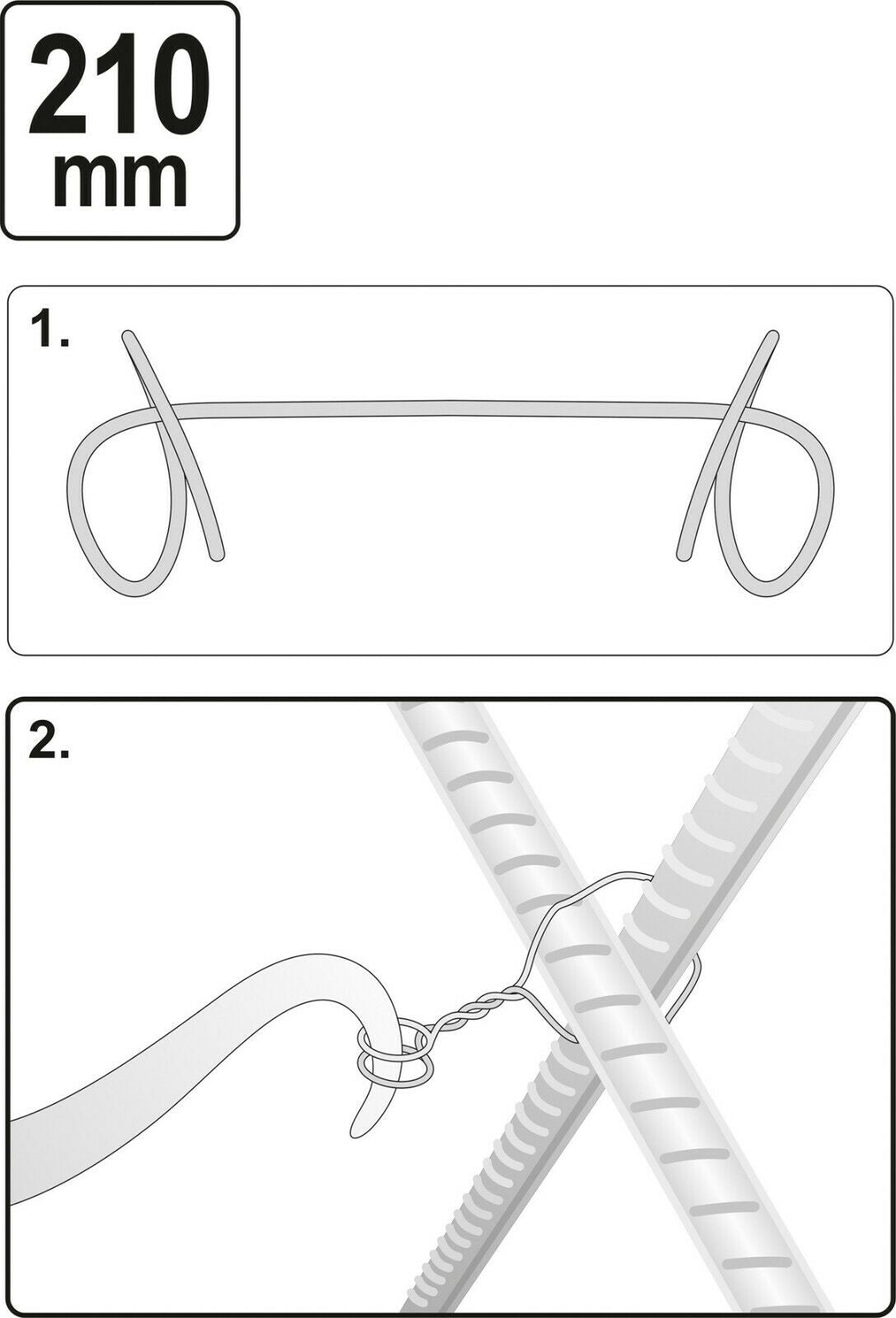 210
mm

1.

2.