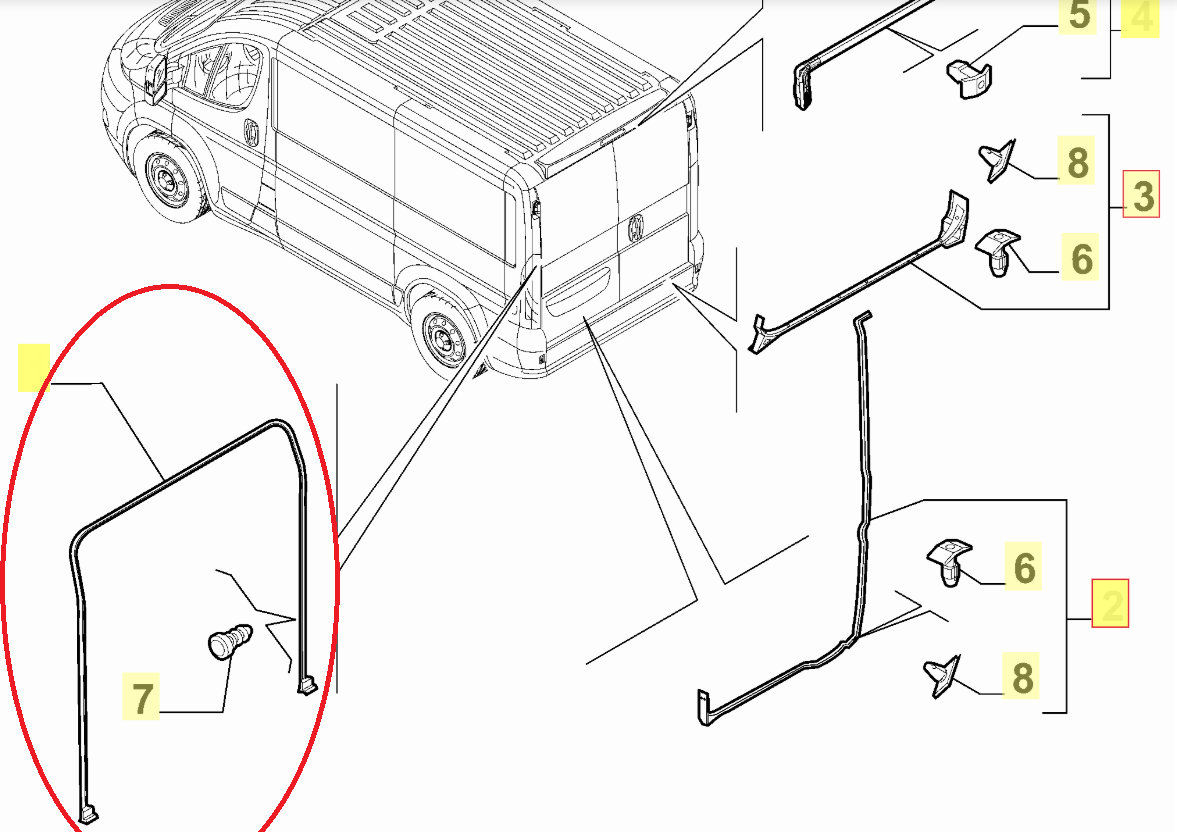 5
4
8
3
6
6
2
8
7