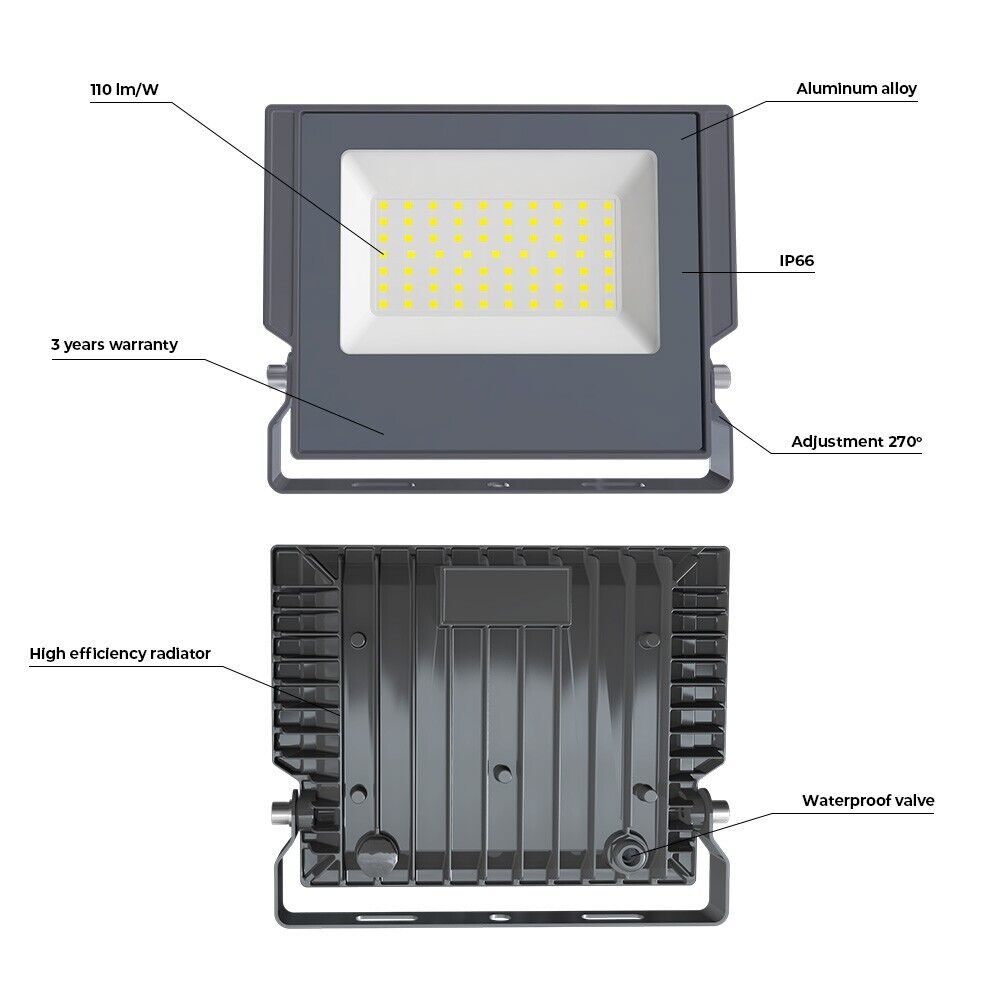 110 lm/W

Aluminum alloy

IP66

3 years warranty

Adjustment 270°

High efficiency radiator

Waterproof valve