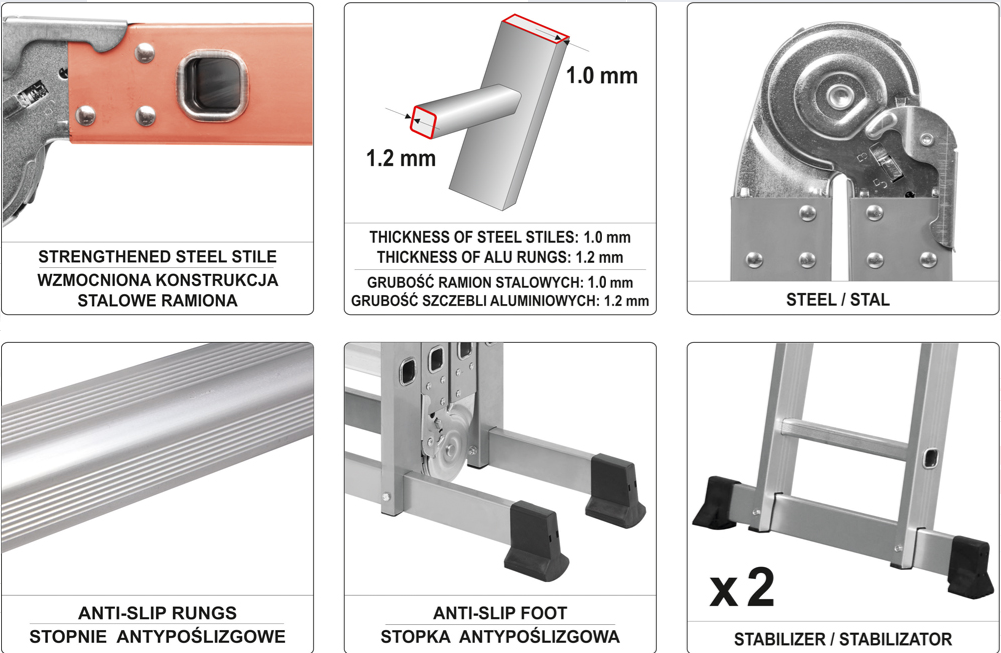 STRENGTHENED STEEL STILE
WZMOCNIONA KONSTRUKCJA STALOWE RAMIONA

1.0 mm
1.2 mm

THICKNESS OF STEEL STILES: 1.0 mm
THICKNESS OF ALU RUNGS: 1.2 mm
GRUBOŚĆ RAMION STALOWYCH: 1.0 mm
GRUBOŚĆ SZCZEBLI ALUMINIOWYCH: 1.2 mm

STEEL / STAL

ANTI-SLIP RUNGS
STOPNIE ANTYPOŚLIZGOWE

ANTI-SLIP FOOT
STOPKA ANTYPOŚLIZGOWA

x 2

STABILIZER / STABILIZATOR